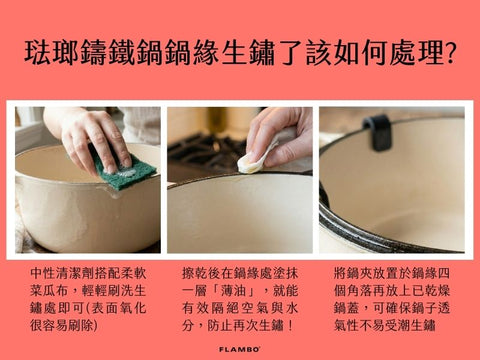 琺瑯鑄鐵鍋鍋緣生鏽了該如何處理?

中性清潔劑搭配柔軟菜瓜布，輕輕刷洗生鏽處即可(表面氧化很容易刷除)

擦乾後在鍋緣處塗抹一層「薄油」，就能有效隔絕空氣與水分，防止再次生鏽！

將鍋夾放置於鍋緣四個角落再放上已乾燥鍋蓋，可確保鍋子透氣性不易受潮生鏽

FLAMBO